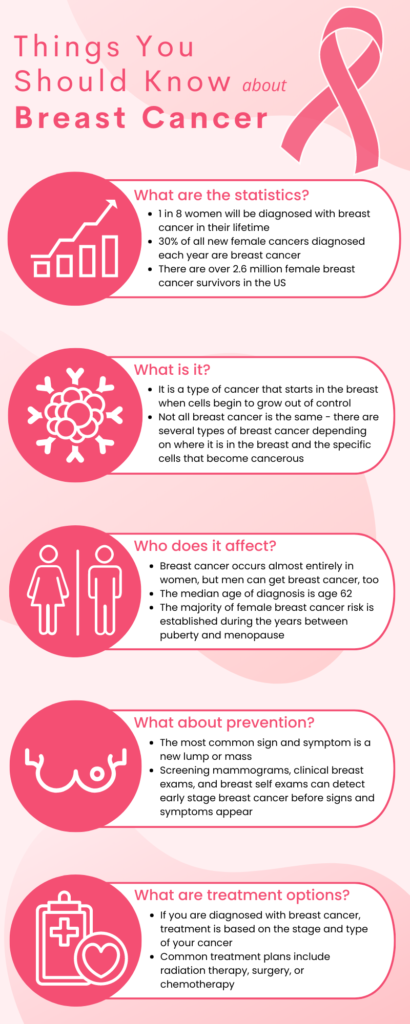 Things You Should Know about Breast Cancer

What are the statistics?
- 1 in 8 women will be diagnosed with breast cancer in their lifetime
- 30% of all new female cancers diagnosed each year are breast cancer
- There are over 2.6 million female breast cancer survivors in the US

What is it?
- It is a type of cancer that starts in the breast when cells begin to grow out of control
- Not all breast cancer is the same - there are several types of breast cancer depending on where it is in the breast and the specific cells that become cancerous

Who does it affect?
- Breast cancer occurs almost entirely in women, but men can get breast cancer, too
- The median age of diagnosis is age 62
- The majority of female breast cancer risk is established during the years between puberty and menopause

What about prevention?
- The most common sign and symptom is a new lump or mass
- Screening mammograms, clinical breast exams, and breast self exams can detect early stage breast cancer before signs and symptoms appear

What are treatment options?
- If you are diagnosed with breast cancer, treatment is based on the stage and type of your cancer
- Common treatment plans include radiation therapy, surgery, or chemotherapy